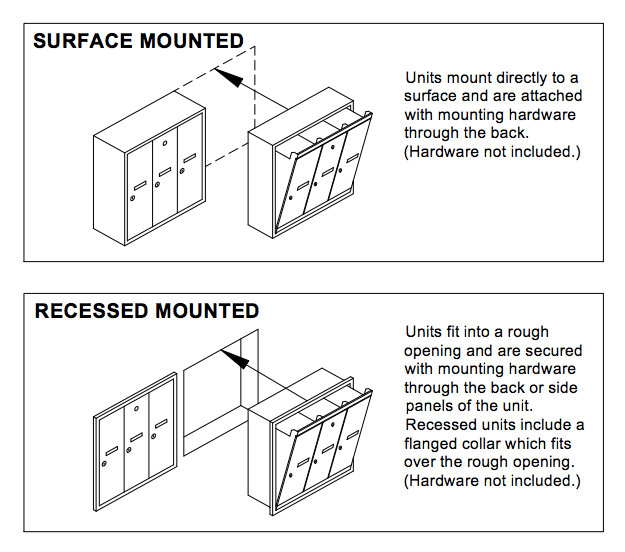 SURFACE MOUNTED

Units mount directly to a surface and are attached with mounting hardware through the back. (Hardware not included.)

RECESSED MOUNTED

Units fit into a rough opening and are secured with mounting hardware through the back or side panels of the unit. Recessed units include a flanged collar which fits over the rough opening. (Hardware not included.)