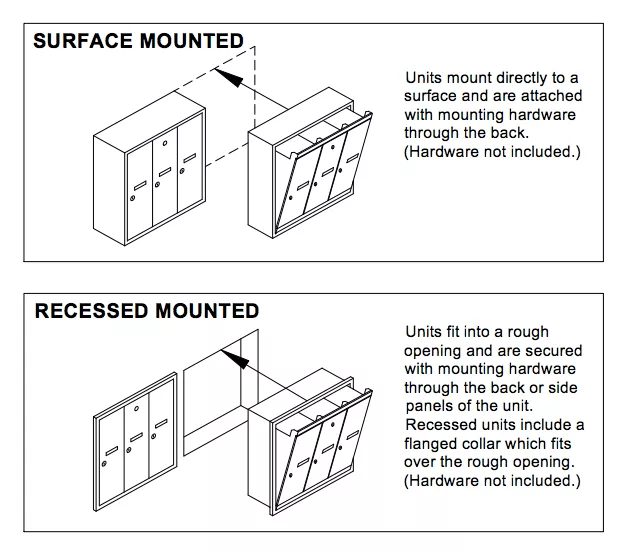 SURFACE MOUNTED

Units mount directly to a surface and are attached with mounting hardware through the back. (Hardware not included.)

RECESSED MOUNTED

Units fit into a rough opening and are secured with mounting hardware through the back or side panels of the unit. Recessed units include a flanged collar which fits over the rough opening. (Hardware not included.)